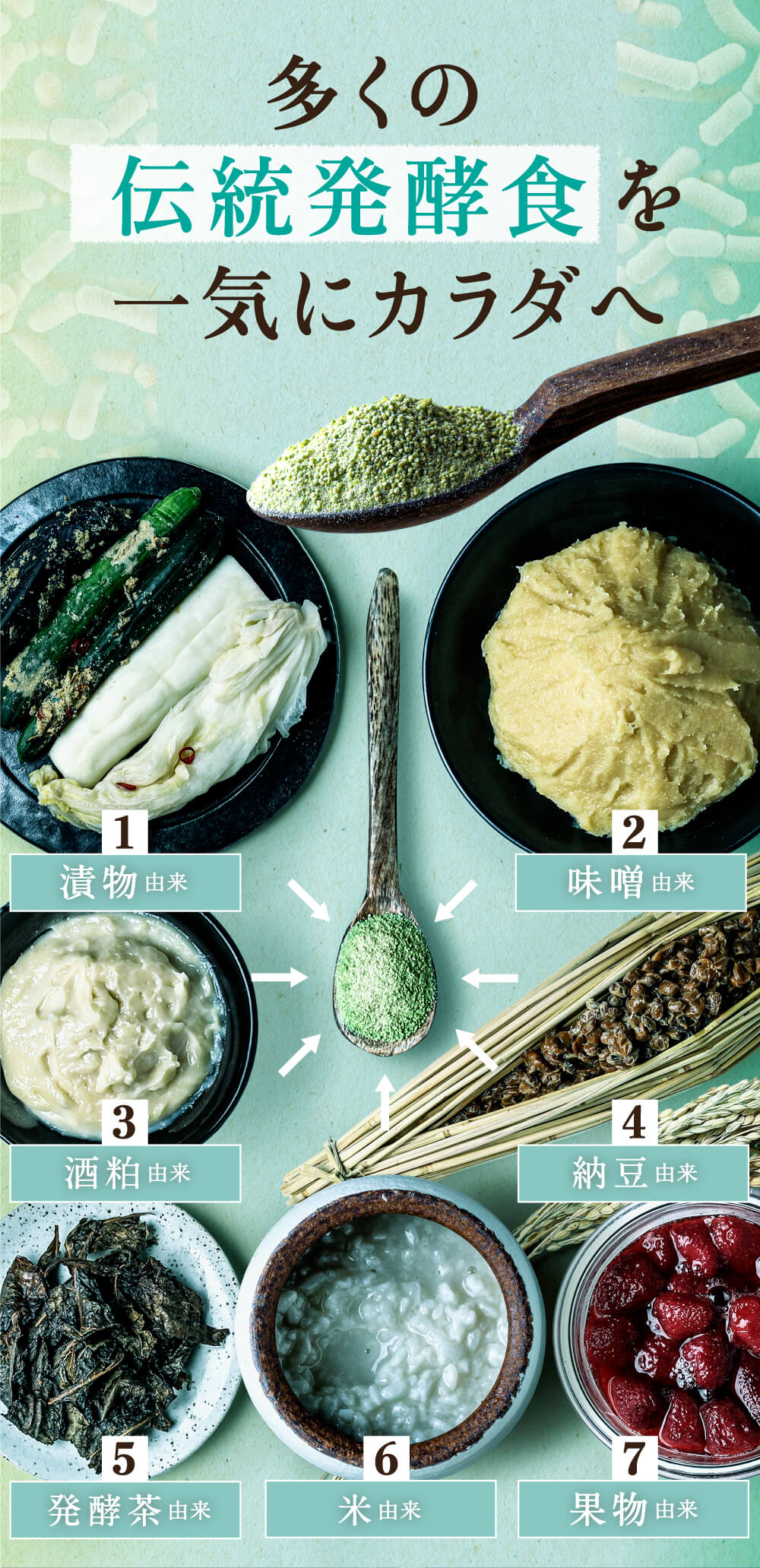 多くの
伝統発酵食を
一気にカラダへ

1
漬物由来

2
味噌由来

3
酒粕由来

4
納豆由来

5
発酵茶由来

6
米由来

7
果物由来