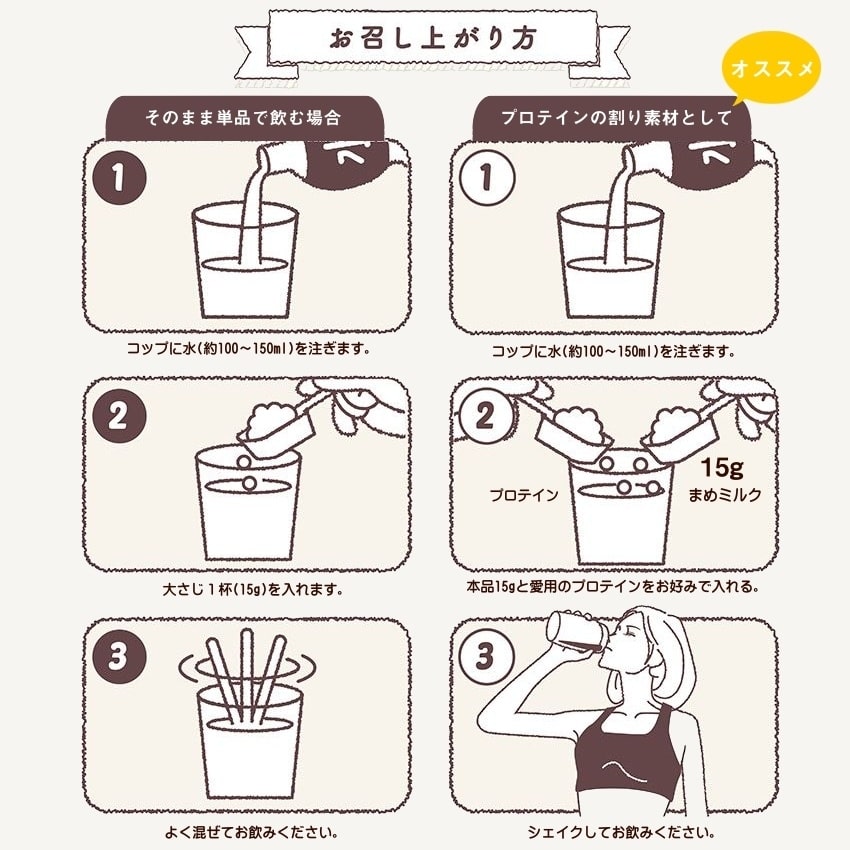 お召し上がり方

そのまま単品で飲む場合

1

コップに水(約100～150ml)を注ぎます。

2

大さじ1杯(15g)を入れます。

3

よく混ぜてお飲みください。

オススメ

プロテインの割り素材として

1

コップに水(約100～150ml)を注ぎます。

2

プロテイン

15g
まめミルク

本品15gと愛用のプロテインをお好みで入れる。

3

シェイクしてお飲みください。