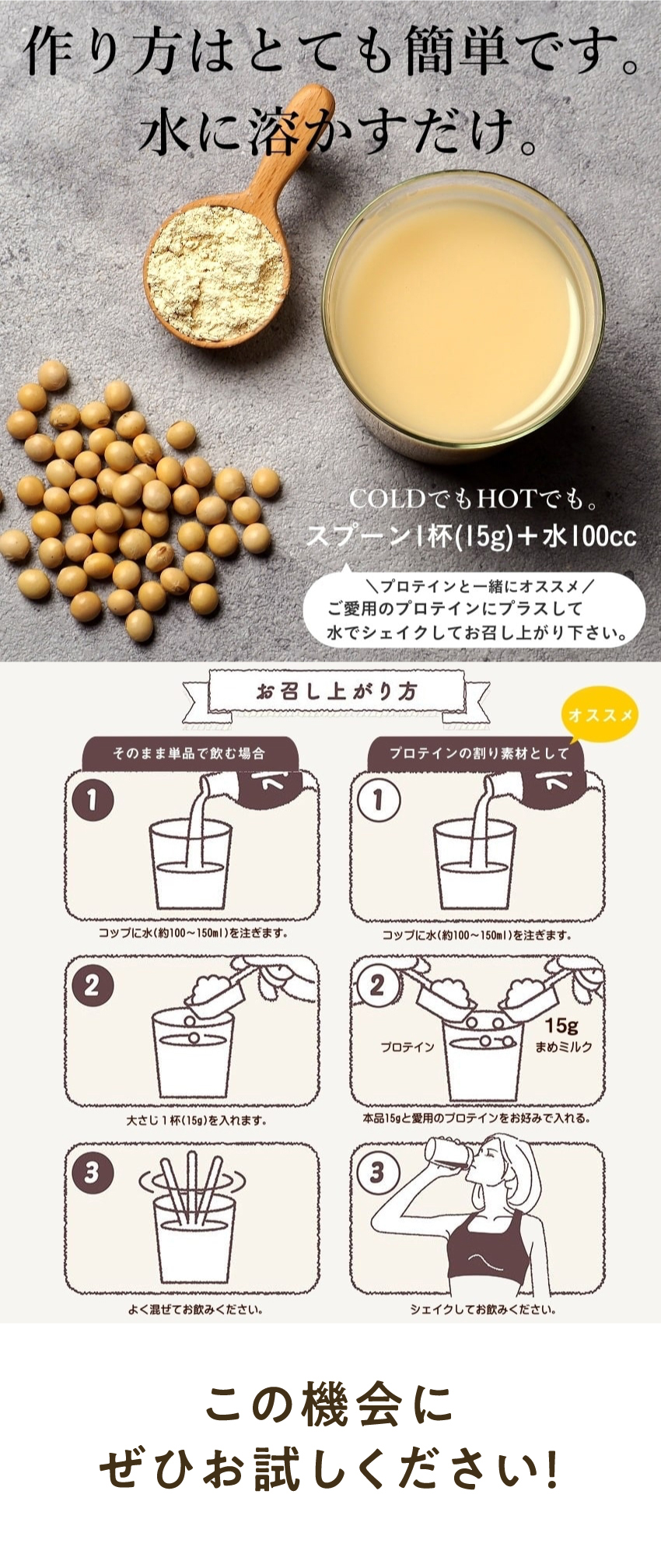 作り方はとても簡単です。
水に溶かすだけ。

COLDでもHOTでも。
スプーン1杯(15g)＋水100cc

＼プロテインと一緒にオススメ／
ご愛用のプロテインにプラスして
水でシェイクしてお召し上がり下さい。

お召し上がり方

そのまま単品で飲む場合

1
コップに水(約100～150ml)を注ぎます。

2
大さじ1杯(15g)を入れます。

3
よく混ぜてお飲みください。

オススメ
プロテインの割り素材として

1
コップに水(約100～150ml)を注ぎます。

2
プロテイン
15g
まめミルク
本品15gと愛用のプロテインをお好みで入れる。

3
シェイクしてお飲みください。

この機会に
ぜひお試しください!