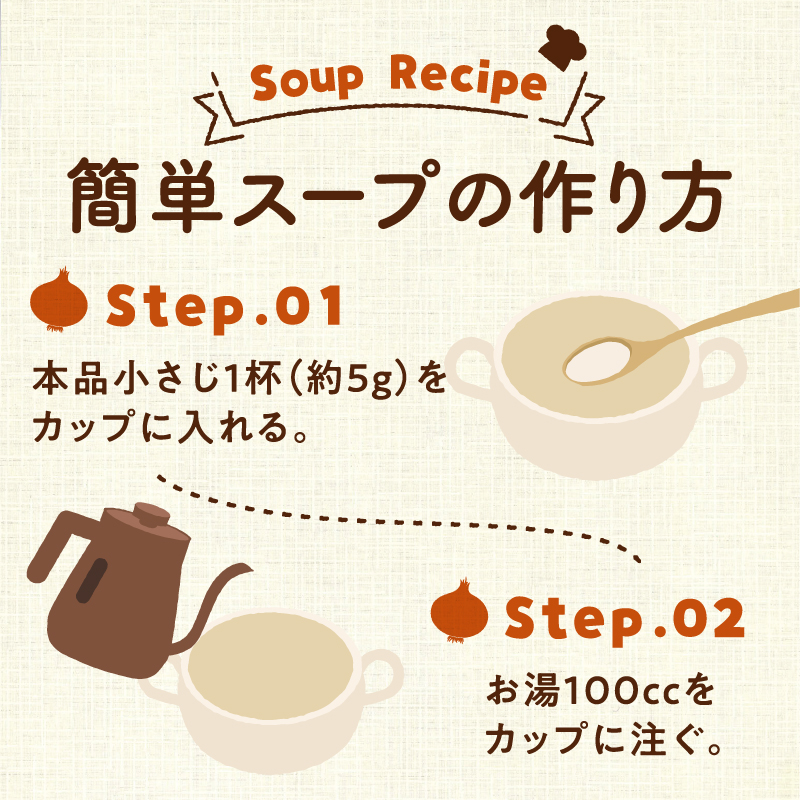 Soup Recipe

簡単スープの作り方

Step.01

本品小さじ1杯（約5g）をカップに入れる。

Step.02

お湯100ccをカップに注ぐ。